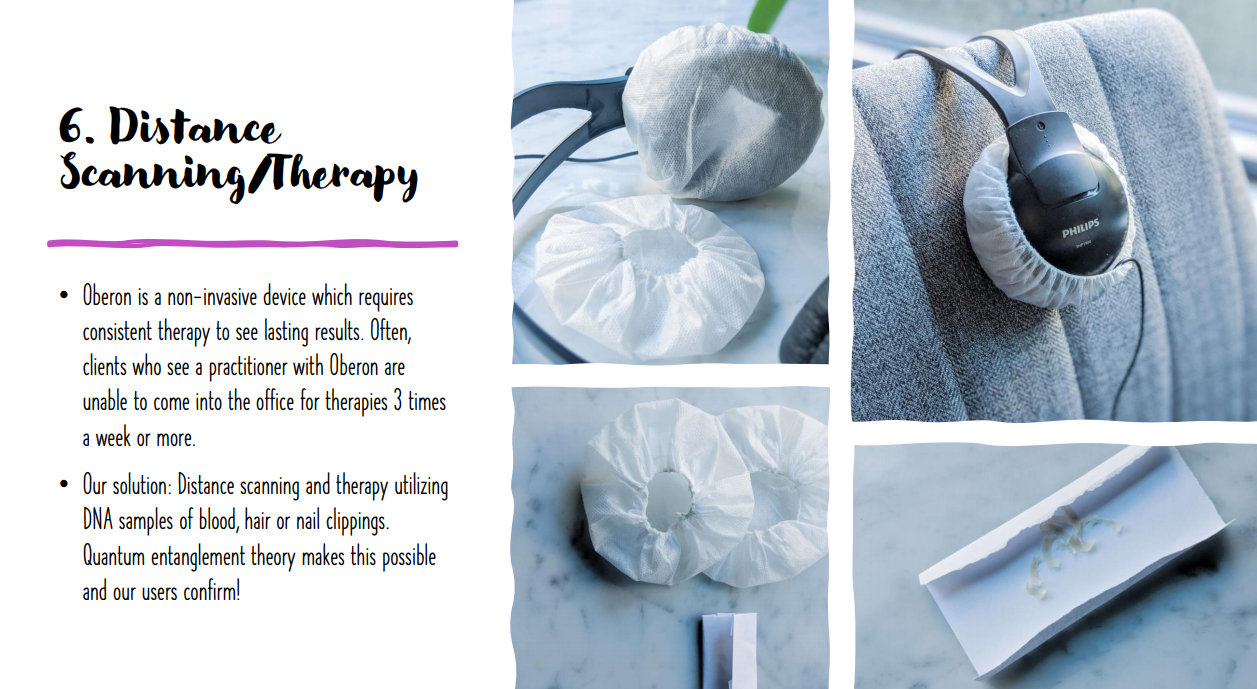 6. Distance Scanning/Therapy

• Oberon is a non-invasive device which requires consistent therapy to see lasting results. Often, clients who see a practitioner with Oberon are unable to come into the office for therapies 3 times a week or more.

• Our solution: Distance scanning and therapy utilizing DNA samples of blood, hair or nail clippings. Quantum entanglement theory makes this possible and our users confirm!

PHILIPS